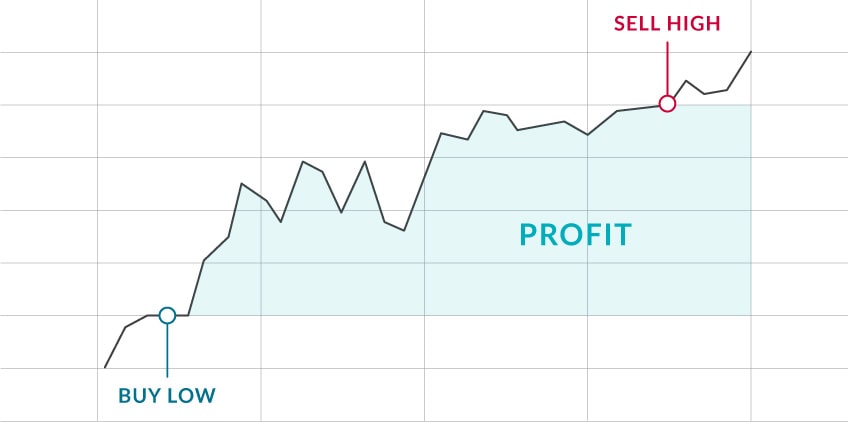 SELL HIGH

PROFIT

BUY LOW